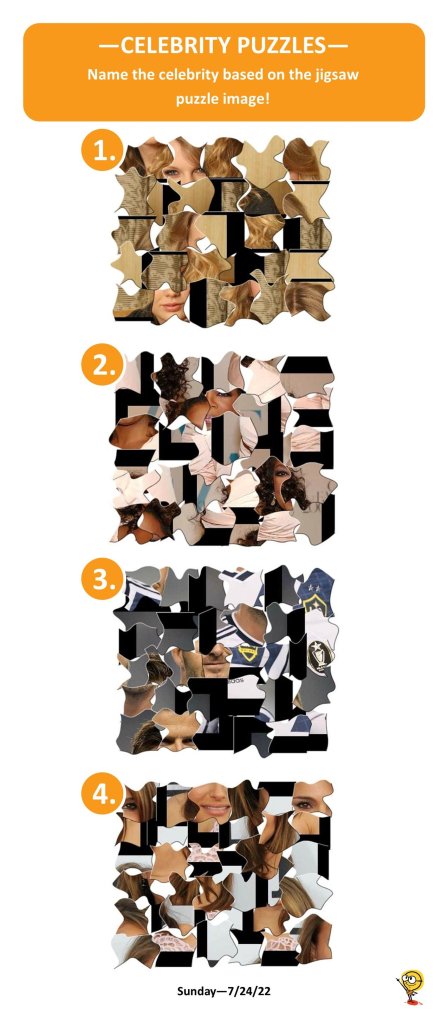 —CELEBRITY PUZZLES—
Name the celebrity based on the jigsaw puzzle image!

1.

2.

3.

4.

Sunday—7/24/22