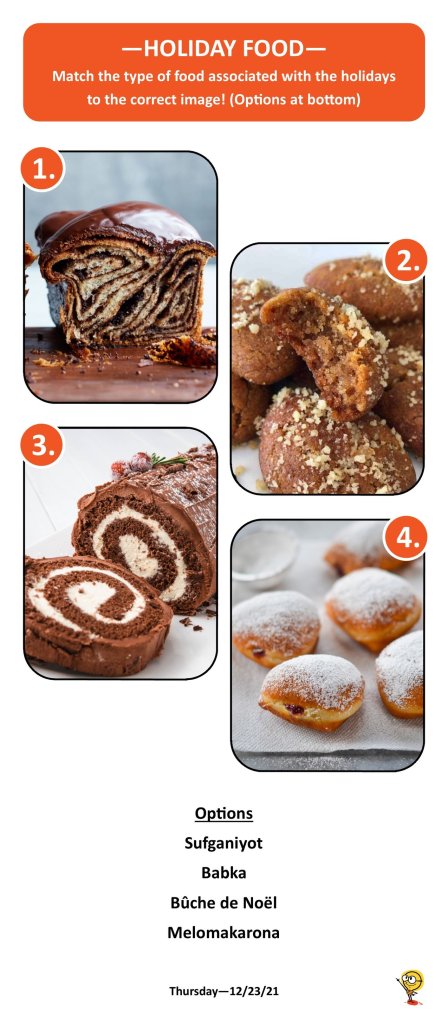 —HOLIDAY FOOD—

Match the type of food associated with the holidays to the correct image! (Options at bottom)

1.

2.

3.

4.

Options

Sufganiyot

Babka

Bûche de Noël

Melomakarona

Thursday—12/23/21