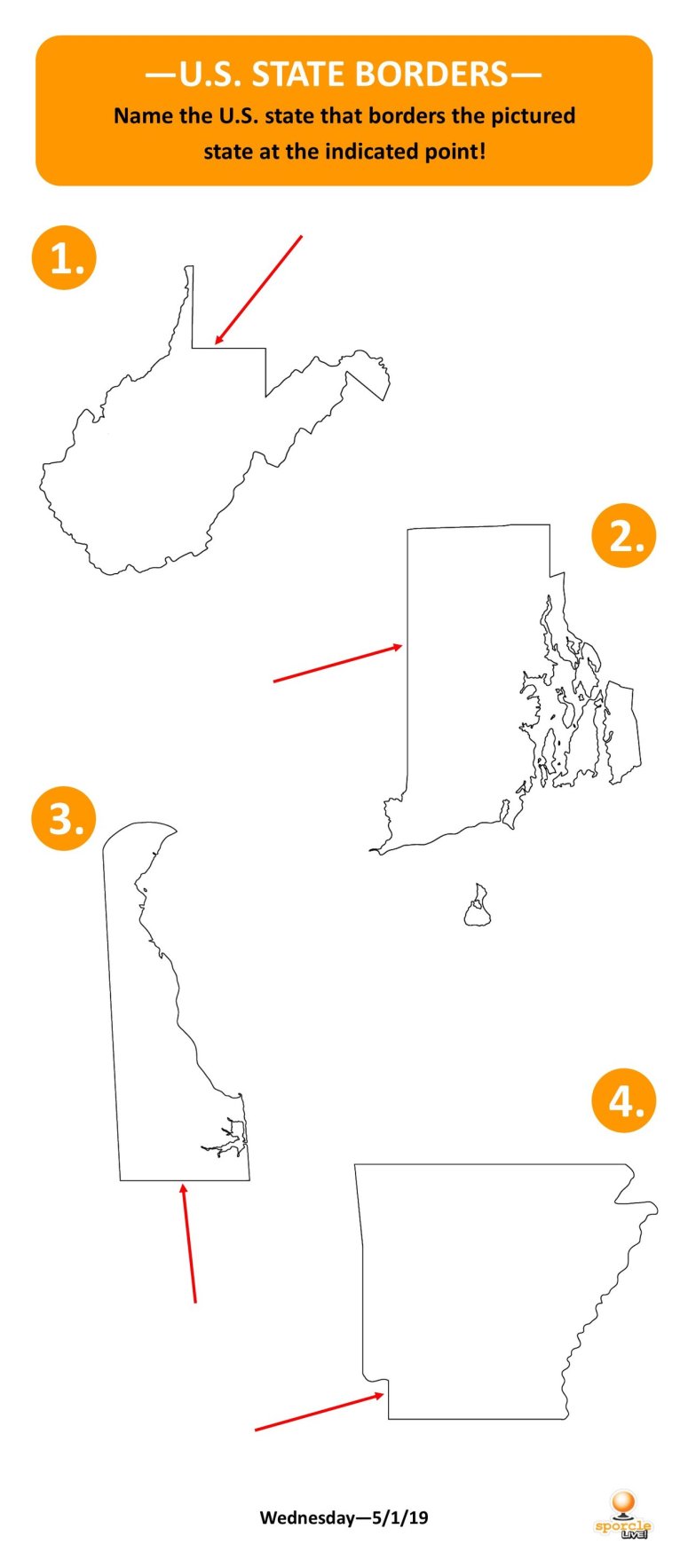 —U.S. STATE BORDERS—

Name the U.S. state that borders the pictured state at the indicated point!

1.

2.

3.

4.

Wednesday—5/1/19

sporcle LIVE!