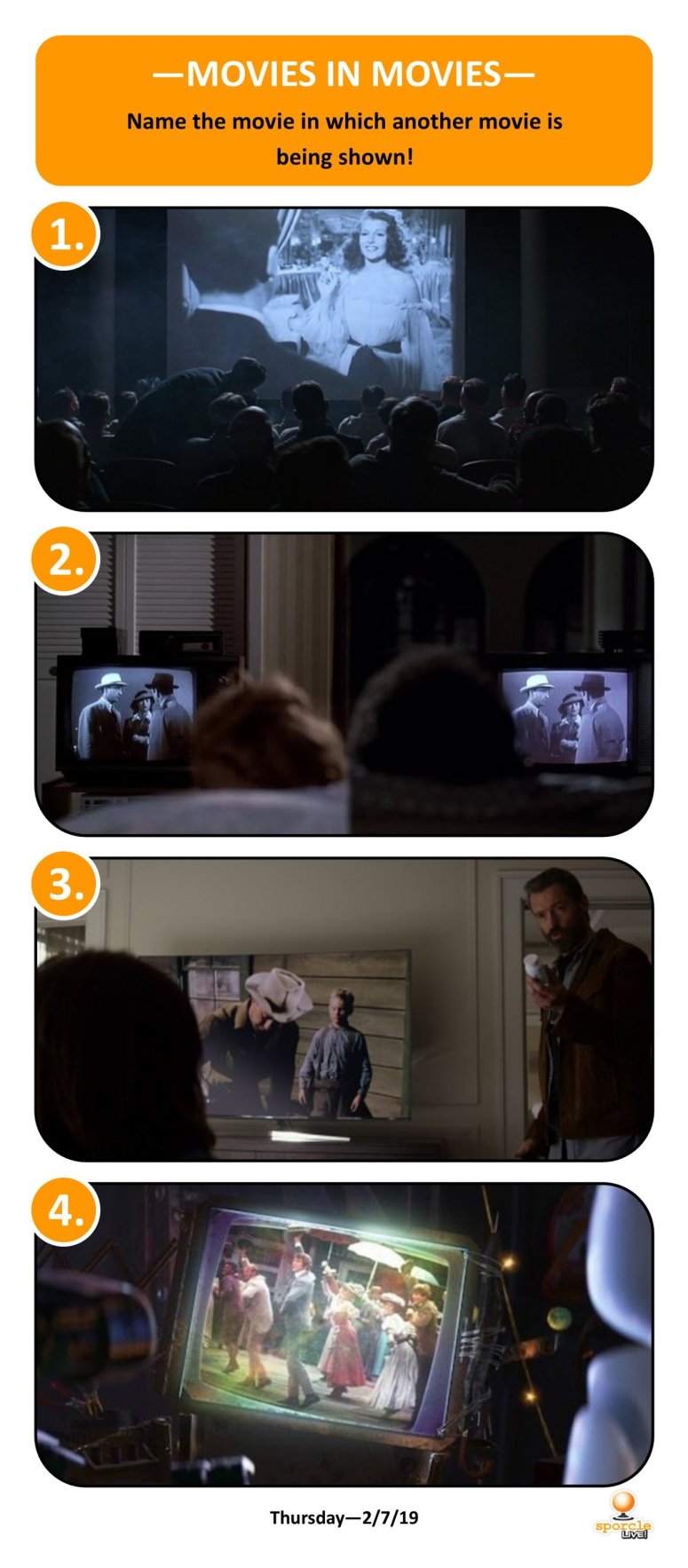 —MOVIES IN MOVIES—

Name the movie in which another movie is being shown!

1.

2.

3.

4.

Thursday—2/7/19

sporcle LIVE!