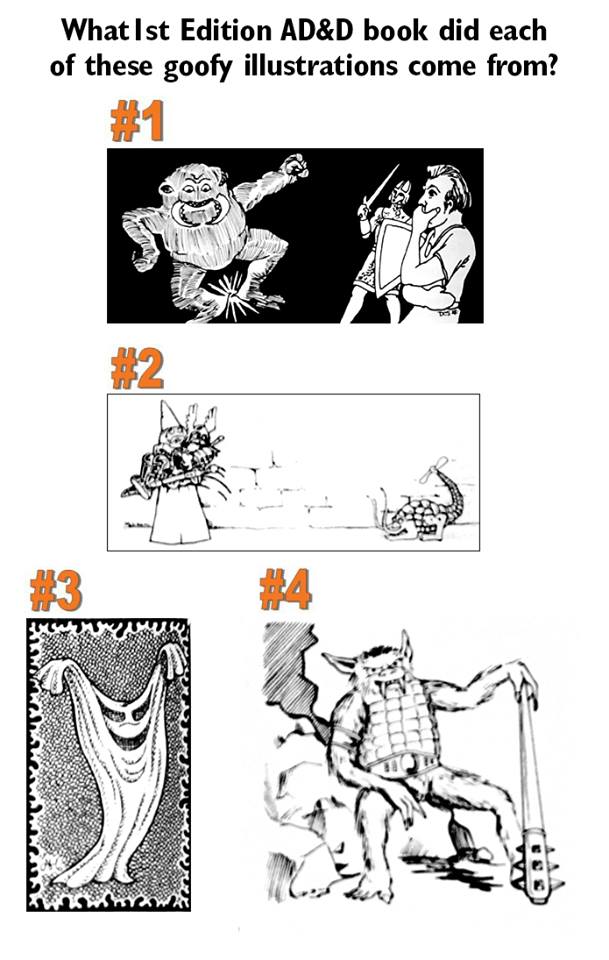 What 1st Edition AD&D book did each of these goofy illustrations come from?

#1

#2

#3

#4